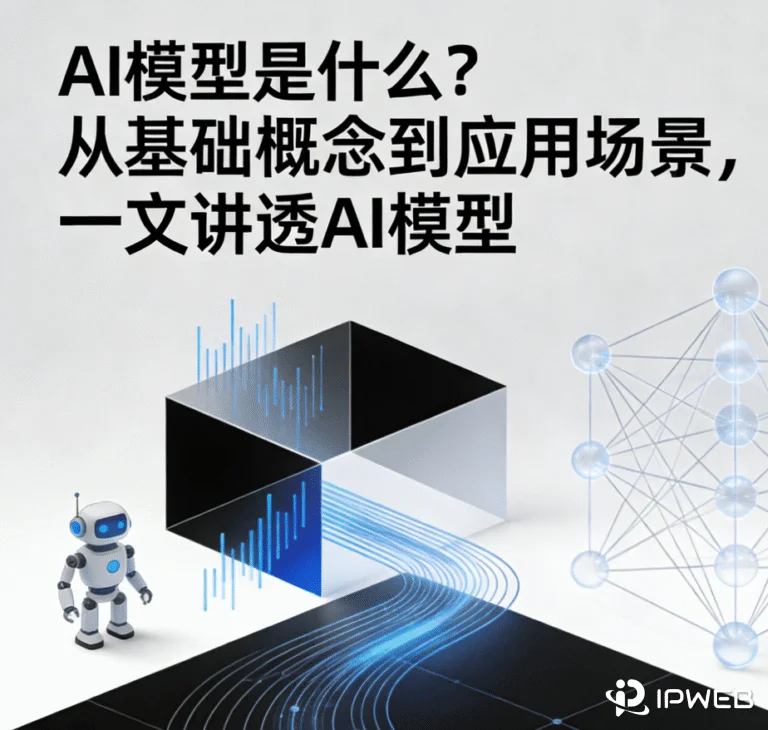 AI模型是什么？
从基础概念到应用场景，
一文讲透AI模型

IPWEB